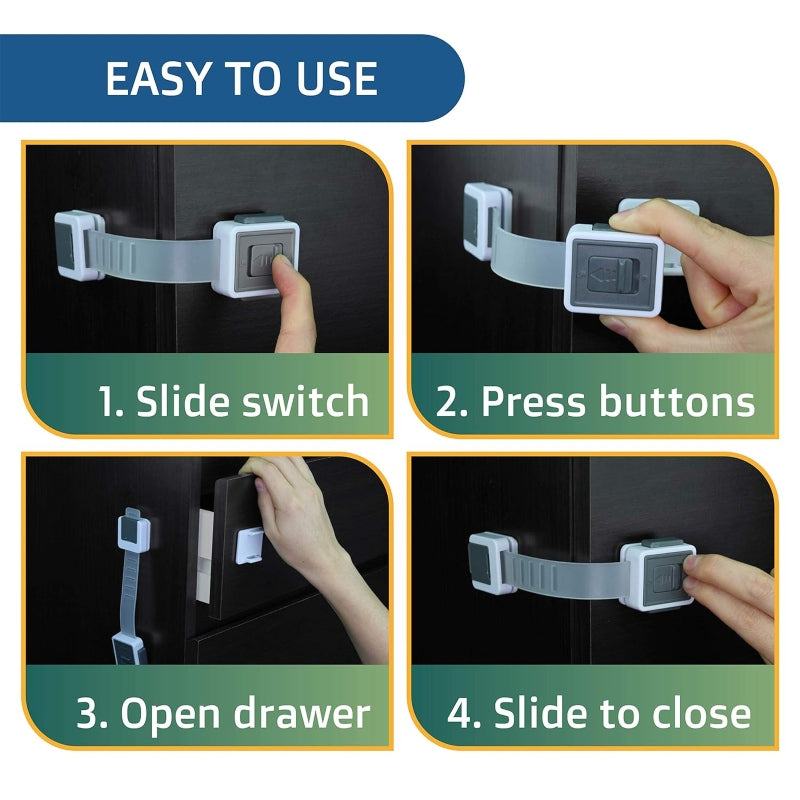 EASY TO USE

1. Slide switch

2. Press buttons

3. Open drawer

4. Slide to close