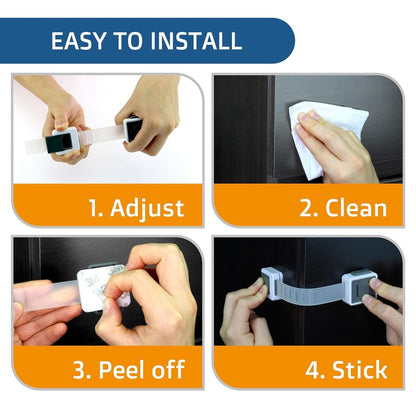 EASY TO INSTALL

1. Adjust

2. Clean

3M 3M

3. Peel off

4. Stick