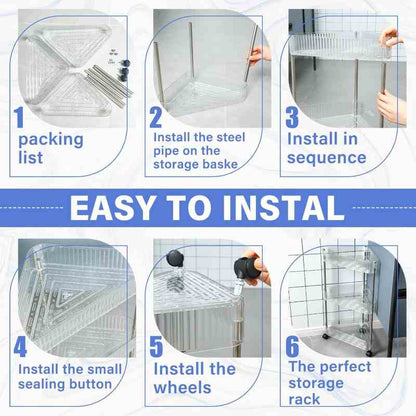 1
packing list

2
Install the steel pipe on the storage baske

3
Install in sequence

EASY TO INSTAL

4
Install the small sealing button

5
Install the wheels

6
The perfect storage rack