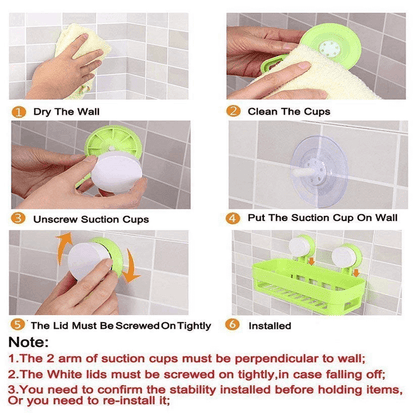 1 Dry The Wall

2 Clean The Cups

3 Unscrew Suction Cups

4 Put The Suction Cup On Wall

5 The Lid Must Be Screwed On Tightly

6 Installed

Note:

1.The 2 arm of suction cups must be perpendicular to wall;

2.The White lids must be screwed on tightly,in case falling off;

3.You need to confirm the stability installed before holding items, Or you need to re-install it;