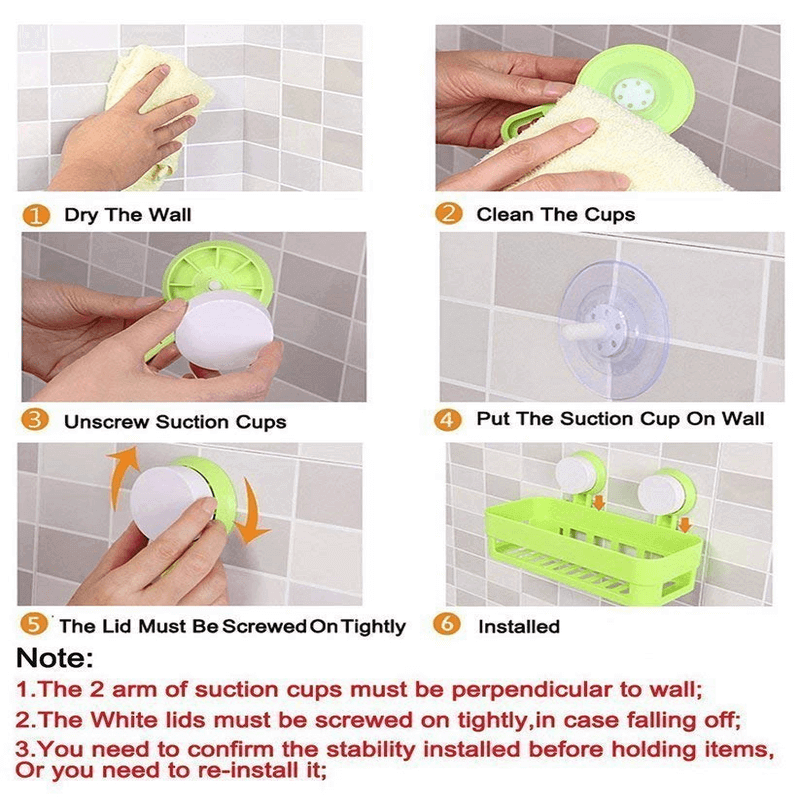 1 Dry The Wall

2 Clean The Cups

3 Unscrew Suction Cups

4 Put The Suction Cup On Wall

5 The Lid Must Be Screwed On Tightly

6 Installed

Note:

1.The 2 arm of suction cups must be perpendicular to wall;

2.The White lids must be screwed on tightly,in case falling off;

3.You need to confirm the stability installed before holding items, Or you need to re-install it;