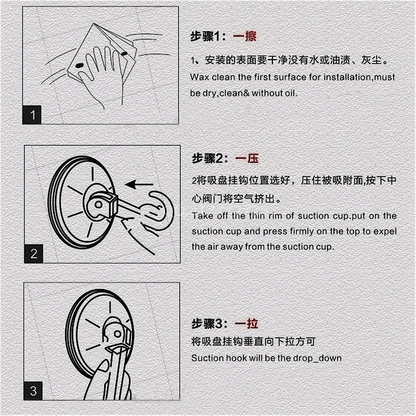 1

步骤1：一擦

1、安装的表面要干净没有水或油渍、灰尘。

Wax clean the first surface for installation,must be dry,clean& without oil.

2

步骤2：一压

2将吸盘挂钩位置选好，压住被吸附面,按下中心阀门将空气挤出。

Take off the thin rim of suction cup.put on the suction cup and press firmly on the top to expel the air away from the suction cup.

3

步骤3：一拉

将吸盘挂钩垂直向下拉方可

Suction hook will be the drop_down