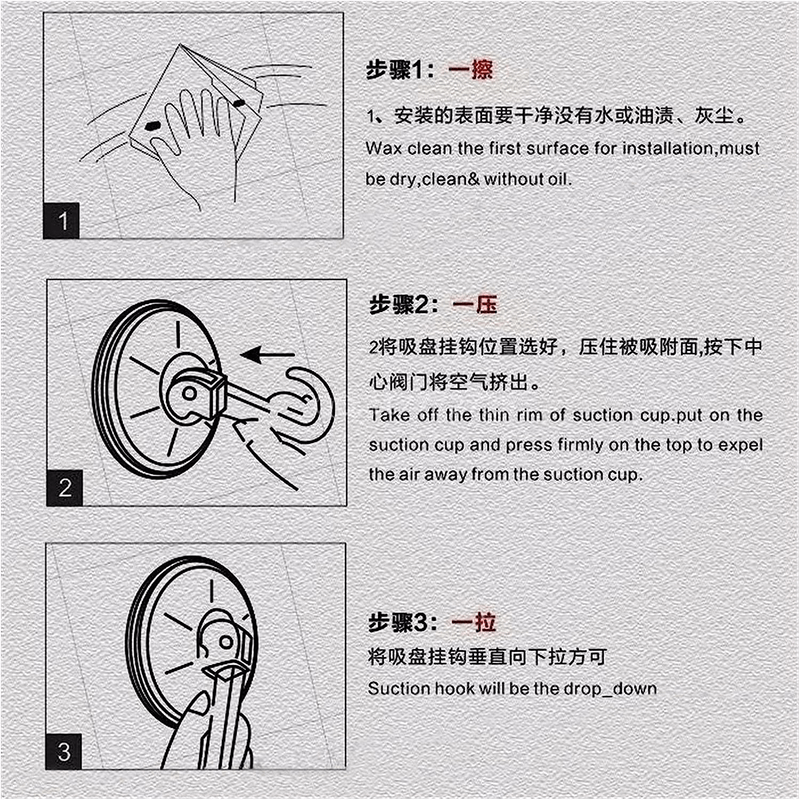 1

步骤1：一擦

1、安装的表面要干净没有水或油渍、灰尘。

Wax clean the first surface for installation,must be dry,clean& without oil.

2

步骤2：一压

2将吸盘挂钩位置选好，压住被吸附面,按下中心阀门将空气挤出。

Take off the thin rim of suction cup.put on the suction cup and press firmly on the top to expel the air away from the suction cup.

3

步骤3：一拉

将吸盘挂钩垂直向下拉方可

Suction hook will be the drop_down