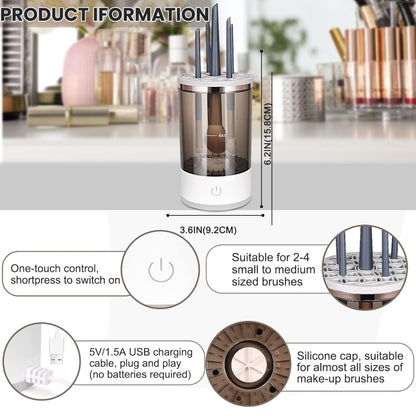 PRODUCT IFORMATION

6.2IN(15.8CM)

3.6IN(9.2CM)

One-touch control, shortpress to switch on

Suitable for 2-4 small to medium sized brushes

5V/1.5A USB charging cable, plug and play (no batteries required)

Silicone cap, suitable for almost all sizes of make-up brushes