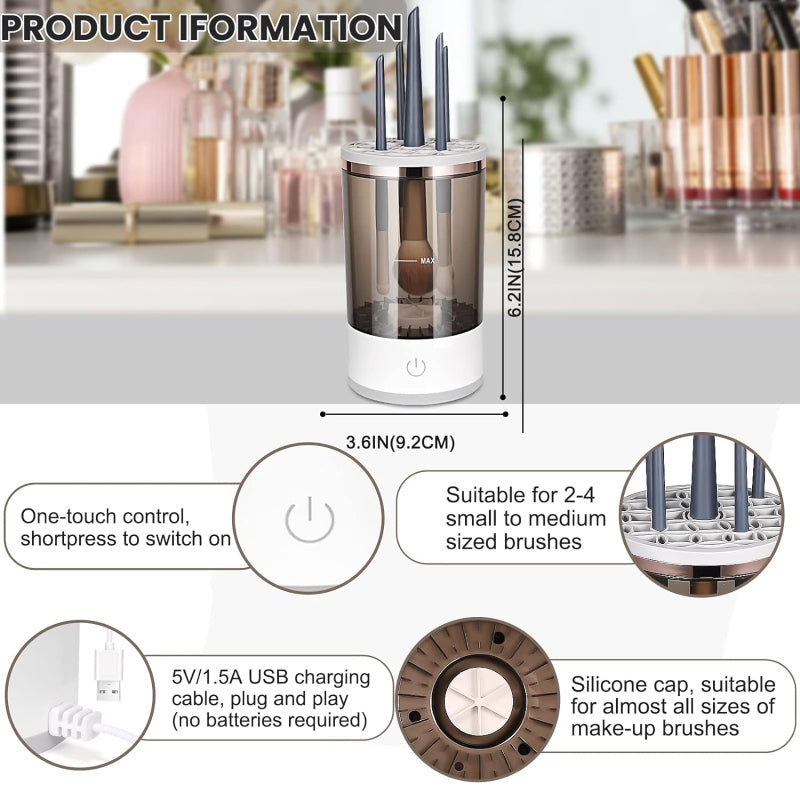 PRODUCT IFORMATION

MAX

6.2IN(15.8CM)

3.6IN(9.2CM)

One-touch control, shortpress to switch on

Suitable for 2-4 small to medium sized brushes

5V/1.5A USB charging cable, plug and play (no batteries required)

Silicone cap, suitable for almost all sizes of make-up brushes