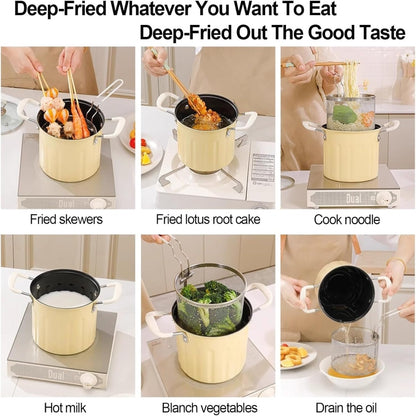 Deep-Fried Whatever You Want To Eat
Deep-Fried Out The Good Taste

Dual

Fried skewers

Fried lotus root cake

Dual

Cook noodle

Dual

Hot milk

Blanch vegetables

Drain the oil