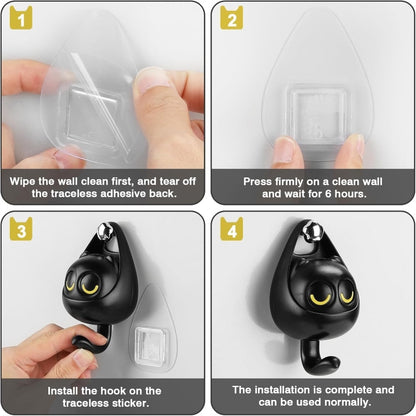 1

Wipe the wall clean first, and tear off the traceless adhesive back.

2

Press firmly on a clean wall and wait for 6 hours.

3

Install the hook on the traceless sticker.

4

The installation is complete and can be used normally.