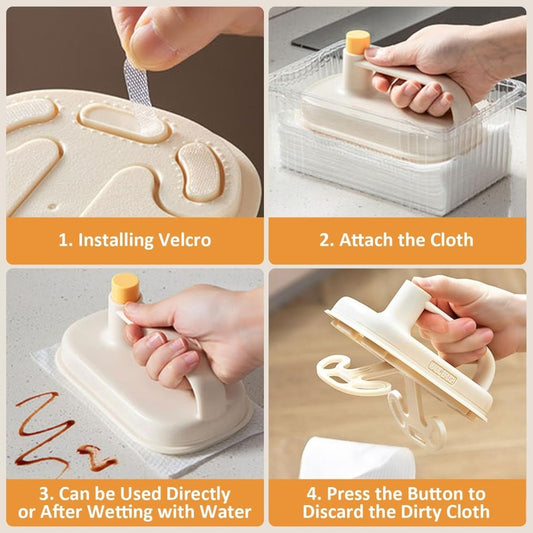 1. Installing Velcro

2. Attach the Cloth

3. Can be Used Directly or After Wetting with Water

4. Press the Button to Discard the Dirty Cloth