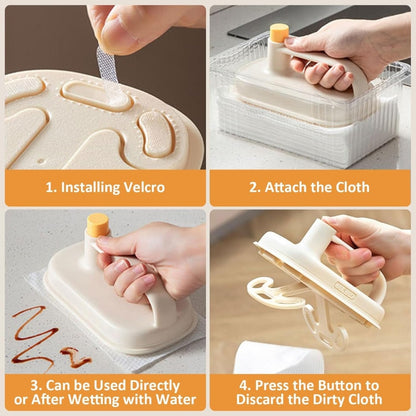 1. Installing Velcro

2. Attach the Cloth

3. Can be Used Directly or After Wetting with Water

4. Press the Button to Discard the Dirty Cloth