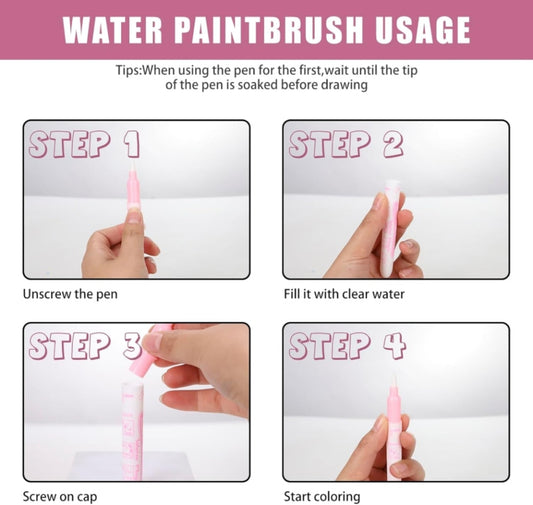 WATER PAINTBRUSH USAGE

Tips:When using the pen for the first,wait until the tip of the pen is soaked before drawing

STEP 1

Unscrew the pen

STEP 2

Fill it with clear water

STEP 3

Screw on cap

STEP 4

Start coloring