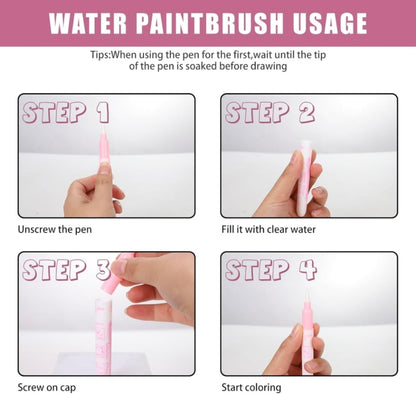 WATER PAINTBRUSH USAGE

Tips:When using the pen for the first,wait until the tip of the pen is soaked before drawing

STEP 1

Unscrew the pen

STEP 2

Fill it with clear water

STEP 3

Screw on cap

STEP 4

Start coloring