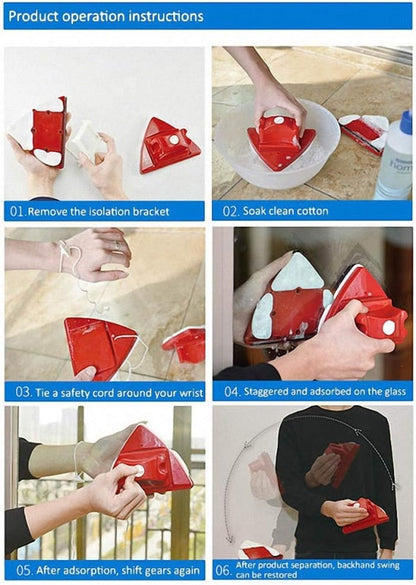 Product operation instructions

01. Remove the isolation bracket

02. Soak clean cotton

03. Tie a safety cord around your wrist

04. Staggered and adsorbed on the glass

05. After adsorption, shift gears again

06. After product separation, backhand swing can be restored