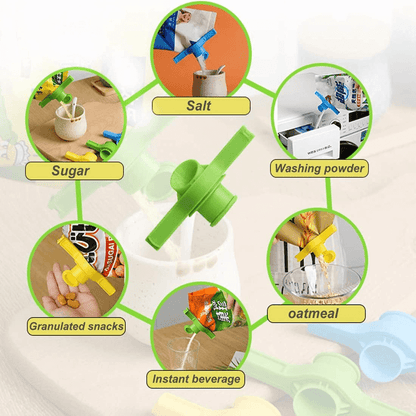 Salt

Sugar

Washing powder

Granulated snacks

oatmeal

Instant beverage