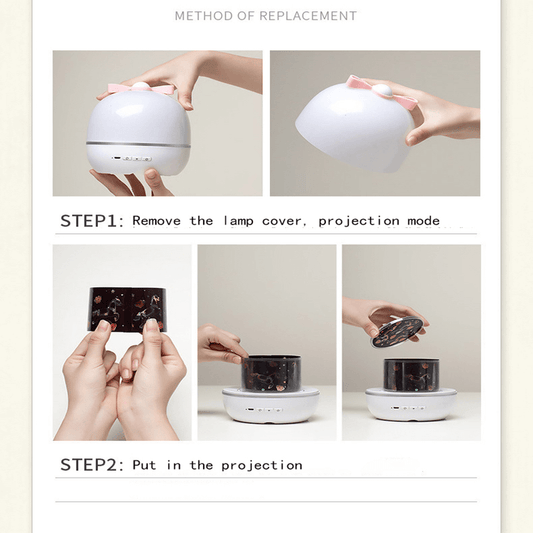 METHOD OF REPLACEMENT

STEP1: Remove the lamp cover, projection mode

STEP2: Put in the projection