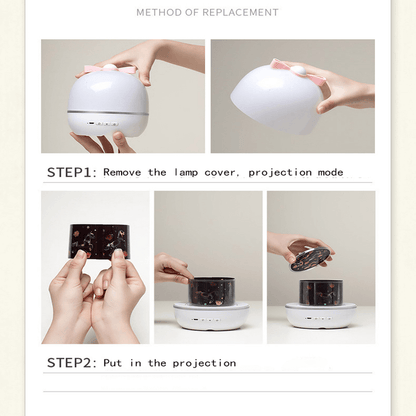 METHOD OF REPLACEMENT

STEP1: Remove the lamp cover, projection mode

STEP2: Put in the projection