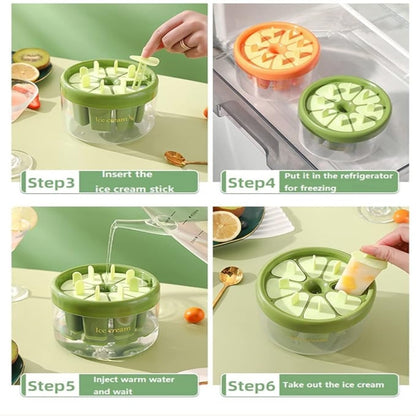 Ice cream

Step3 Insert the ice cream stick

Step4 Put it in the refrigerator for freezing

Ice cream

Step5 Inject warm water and wait

Step6 Take out the ice cream