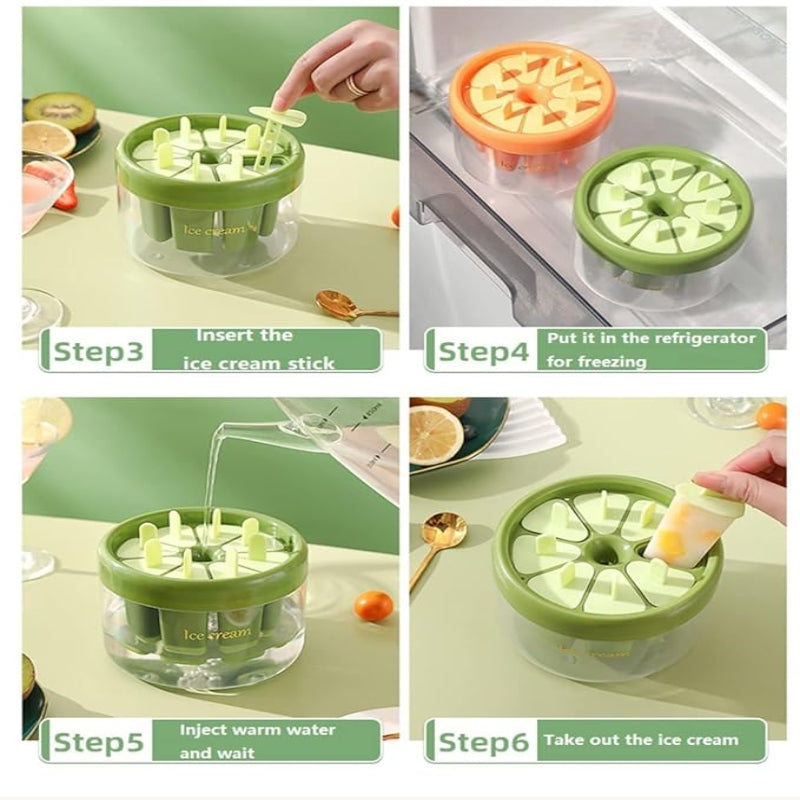 Ice cream

Step3 Insert the ice cream stick

Step4 Put it in the refrigerator for freezing

Ice cream

Step5 Inject warm water and wait

Ice cream

Step6 Take out the ice cream