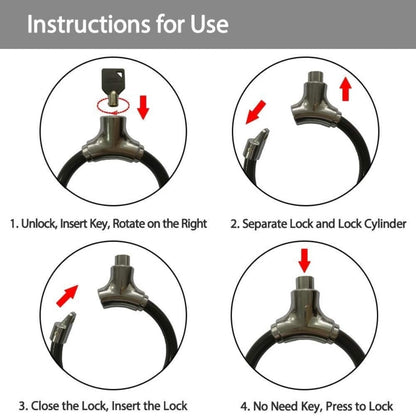 Instructions for Use

1. Unlock, Insert Key, Rotate on the Right

2. Separate Lock and Lock Cylinder

3. Close the Lock, Insert the Lock

4. No Need Key, Press to Lock