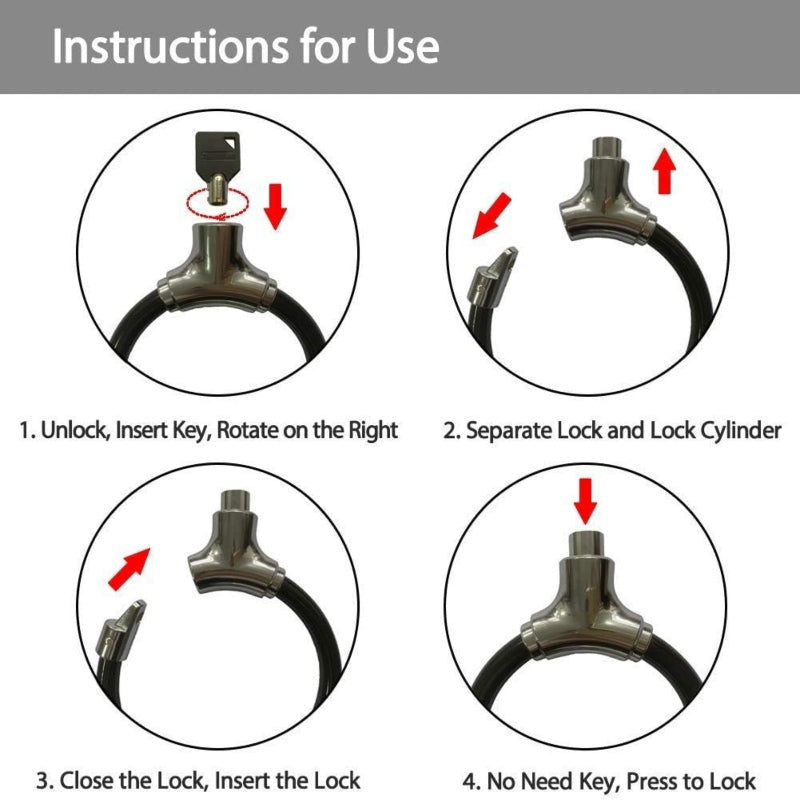 Instructions for Use

1. Unlock, Insert Key, Rotate on the Right

2. Separate Lock and Lock Cylinder

3. Close the Lock, Insert the Lock

4. No Need Key, Press to Lock