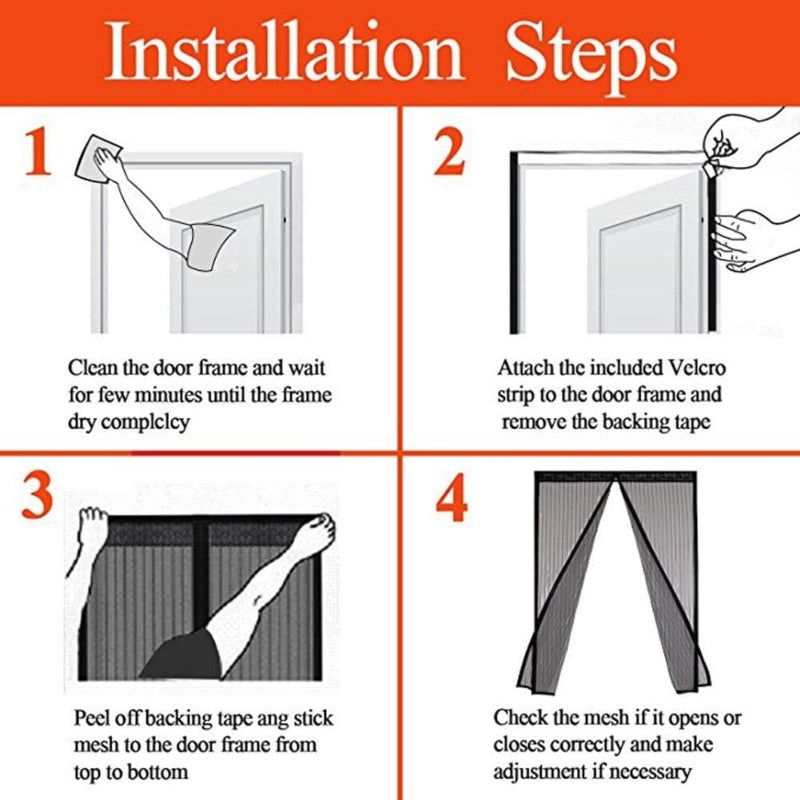 Installation Steps

1

Clean the door frame and wait for few minutes until the frame dry complclcy

2

Attach the included Velcro strip to the door frame and remove the backing tape

3

Peel off backing tape ang stick mesh to the door frame from top to bottom

4

Check the mesh if it opens or closes correctly and make adjustment if necessary