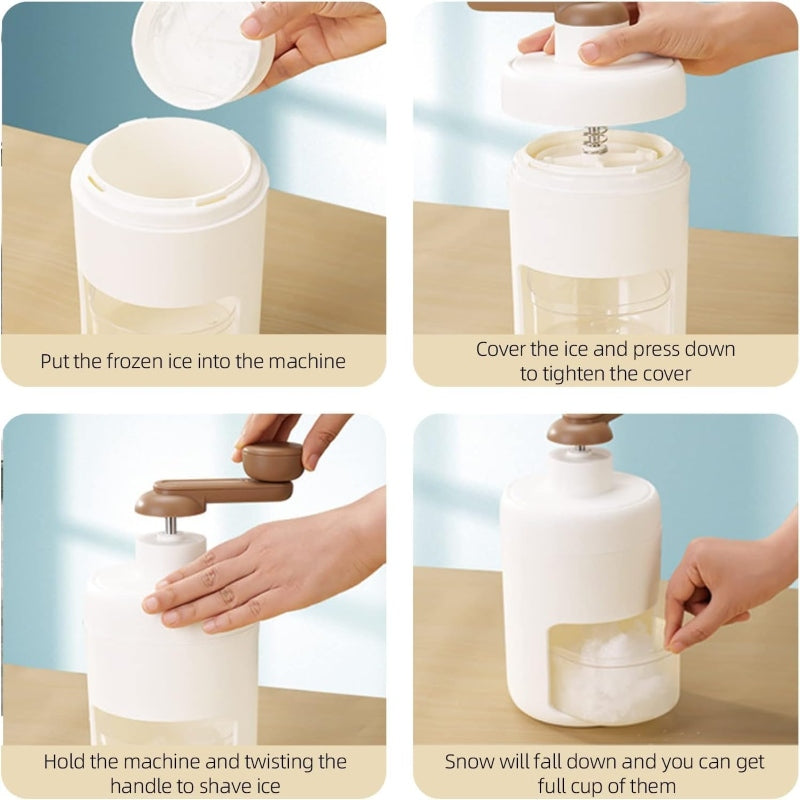 Put the frozen ice into the machine

Cover the ice and press down to tighten the cover

Hold the machine and twisting the handle to shave ice

Snow will fall down and you can get full cup of them