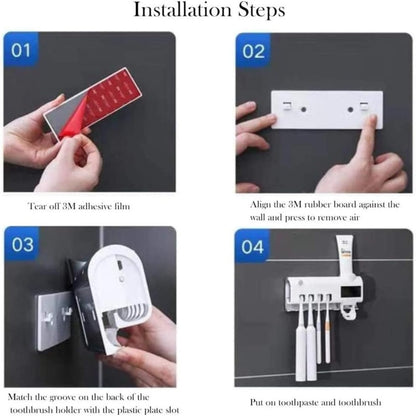 Installation Steps

01

Tear off 3M adhesive film

02

Align the 3M rubber board against the wall and press to remove air

03

Match the groove on the back of the toothbrush holder with the plastic plate slot

04

Put on toothpaste and toothbrush