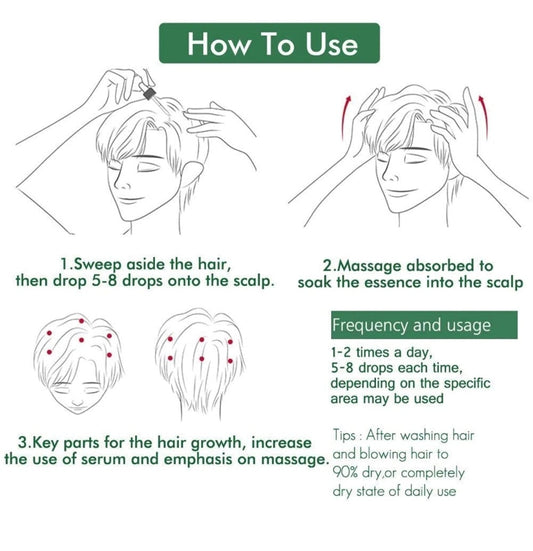 How To Use

1.Sweep aside the hair, then drop 5-8 drops onto the scalp.

2.Massage absorbed to soak the essence into the scalp

3.Key parts for the hair growth, increase the use of serum and emphasis on massage.

Frequency and usage

1-2 times a day, 5-8 drops each time, depending on the specific area may be used

Tips : After washing hair and blowing hair to 90% dry,or completely dry state of daily use