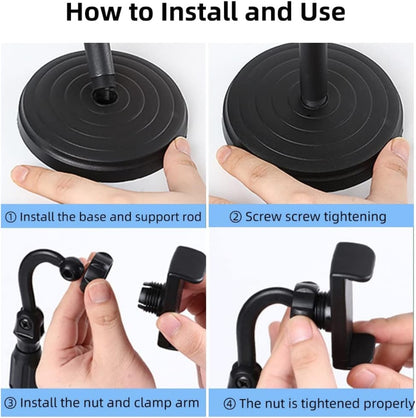 How to Install and Use

① Install the base and support rod

② Screw screw tightening

③ Install the nut and clamp arm

④ The nut is tightened properly