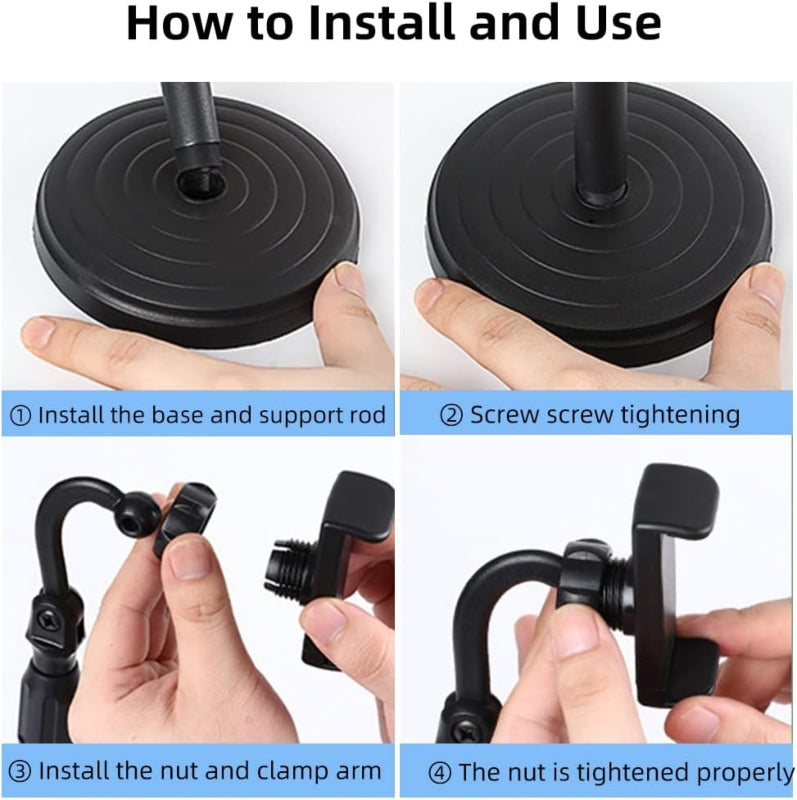 How to Install and Use

① Install the base and support rod

② Screw screw tightening

③ Install the nut and clamp arm

④ The nut is tightened properly