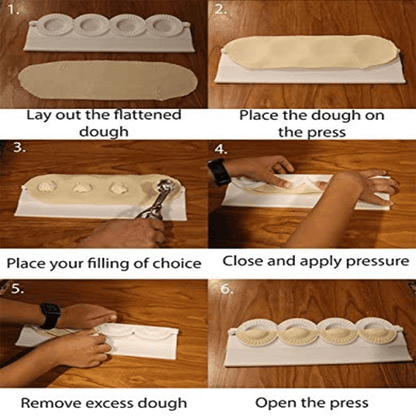 1.

Lay out the flattened dough

2.

Place the dough on the press

3.

Place your filling of choice

4.

Close and apply pressure

5.

Remove excess dough

6.

Open the press