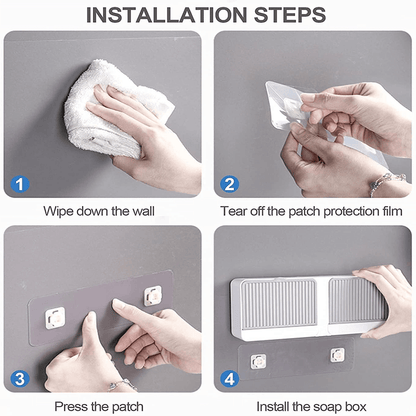 INSTALLATION STEPS

1

Wipe down the wall

2

Tear off the patch protection film

3

Press the patch

4

Install the soap box