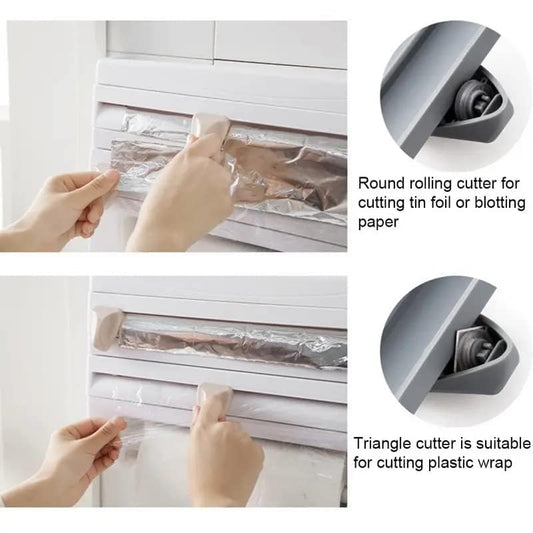 Round rolling cutter for cutting tin foil or blotting paper

Triangle cutter is suitable for cutting plastic wrap