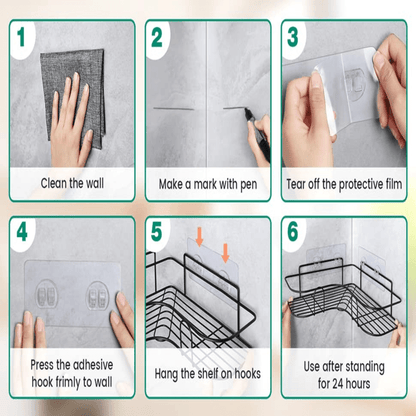 1
Clean the wall

2
Make a mark with pen

3
Tear off the protective film

4
Press the adhesive hook frimly to wall

5
Hang the shelf on hooks

6
Use after standing for 24 hours