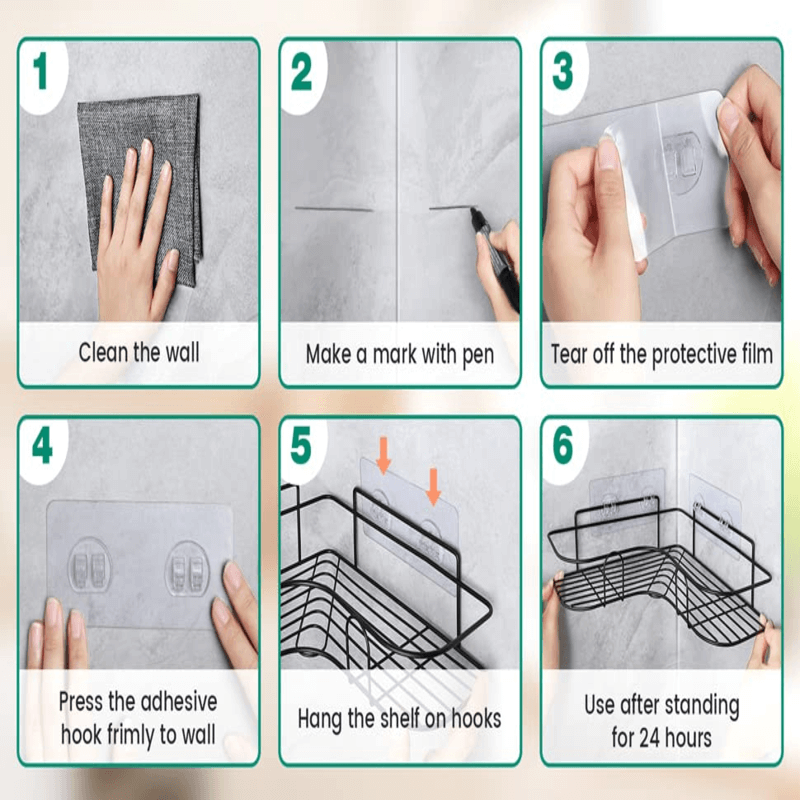 1

Clean the wall

2

Make a mark with pen

3

Tear off the protective film

4

Press the adhesive hook frimly to wall

5

Hang the shelf on hooks

6

Use after standing for 24 hours