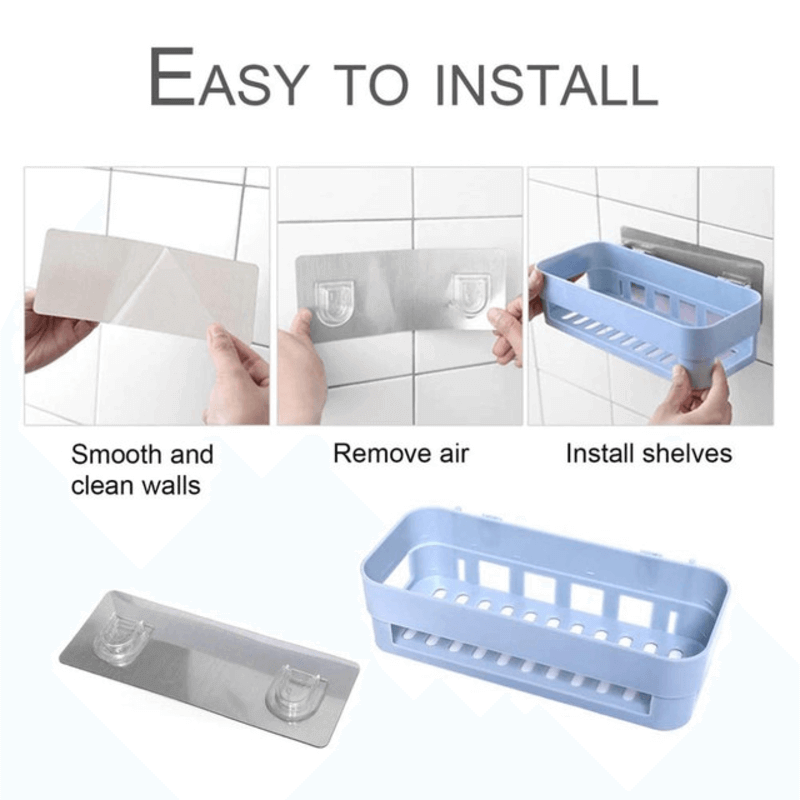 EASY TO INSTALL

Smooth and clean walls

Remove air

Install shelves