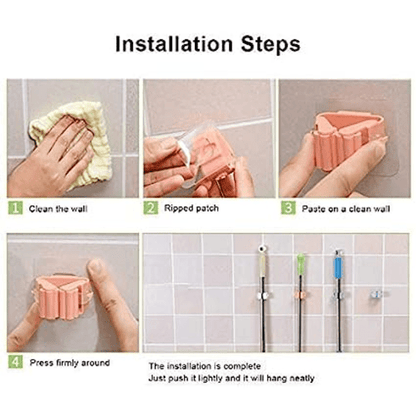 Installation Steps

1 Clean the wall

2 Ripped patch

3 Paste on a clean wall

4 Press firmly around

The installation is complete
Just push it lightly and it will hang neatly