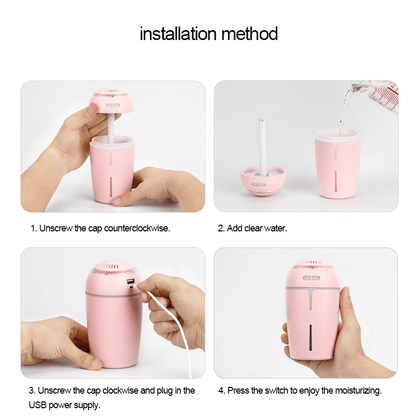 installation method

1. Unscrew the cap counterclockwise.

2. Add clear water.

3. Unscrew the cap clockwise and plug in the USB power supply.

4. Press the switch to enjoy the moisturizing.