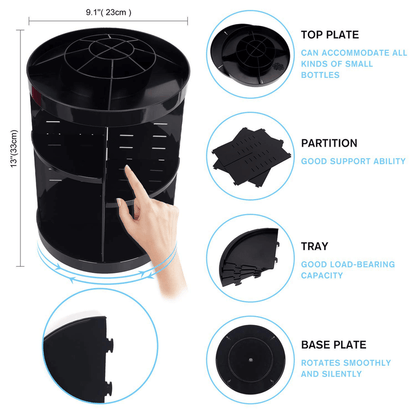 9.1"( 23cm )

13"(33cm)

TOP PLATE

CAN ACCOMMODATE ALL KINDS OF SMALL BOTTLES

PARTITION

GOOD SUPPORT ABILITY

TRAY

GOOD LOAD-BEARING CAPACITY

BASE PLATE

ROTATES SMOOTHLY AND SILENTLY