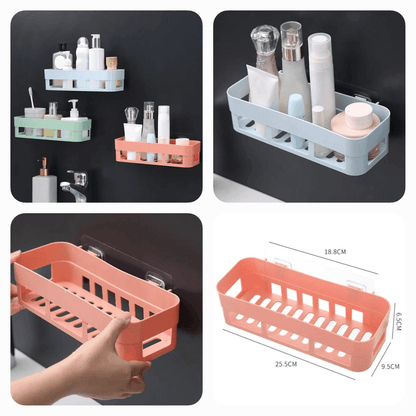 18.8CM

6.5CM

25.5CM

9.5CM