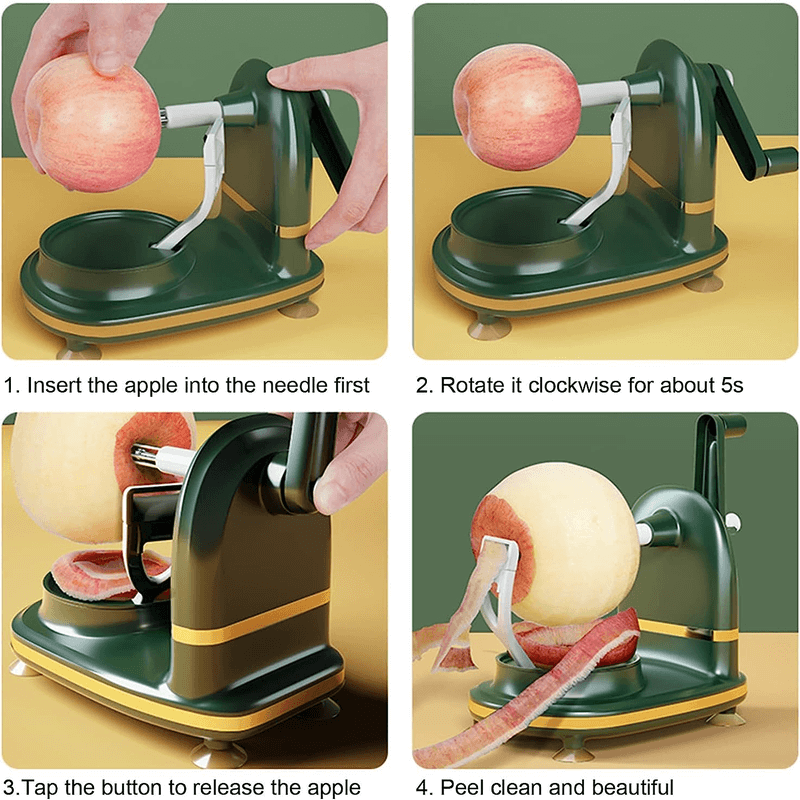 1. Insert the apple into the needle first

2. Rotate it clockwise for about 5s

3.Tap the button to release the apple

4. Peel clean and beautiful