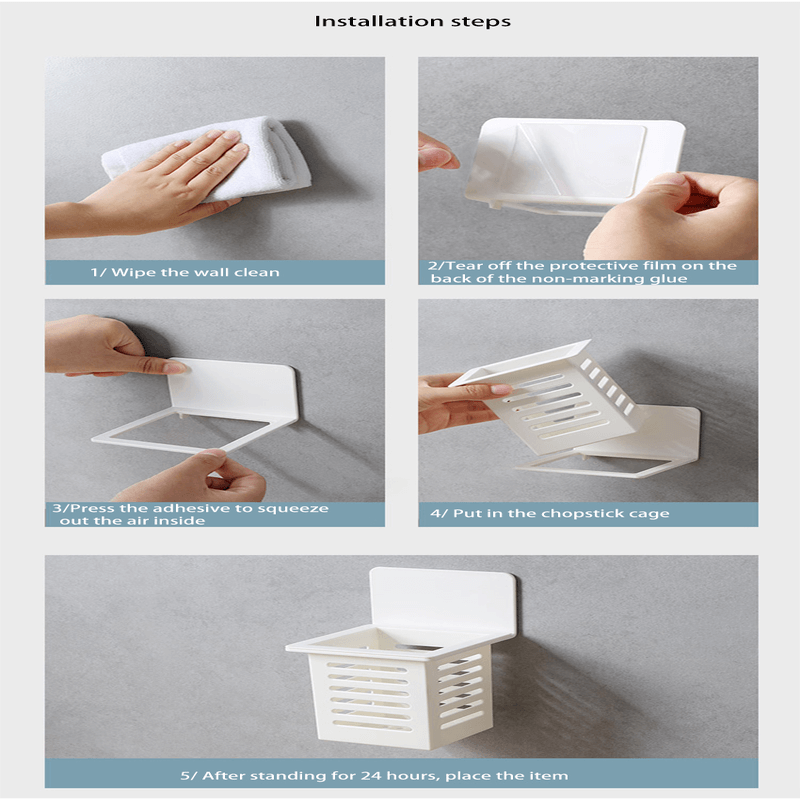 Installation steps

1/ Wipe the wall clean

2/Tear off the protective film on the back of the non-marking glue

3/Press the adhesive to squeeze out the air inside

4/ Put in the chopstick cage

5/ After standing for 24 hours, place the item