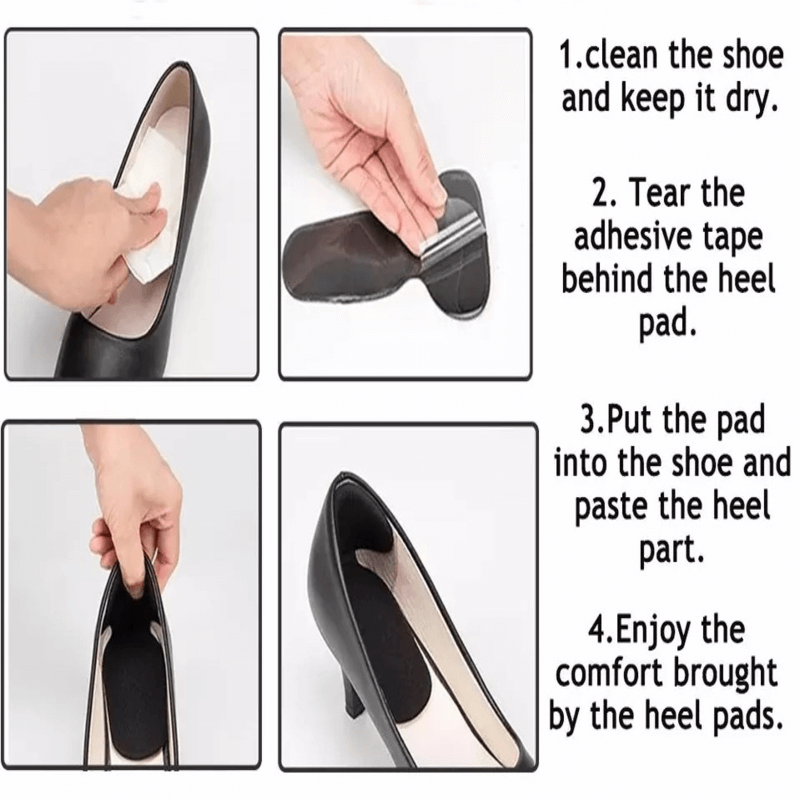 1.clean the shoe and keep it dry.

2. Tear the adhesive tape behind the heel pad.

3.Put the pad into the shoe and paste the heel part.

4.Enjoy the comfort brought by the heel pads.