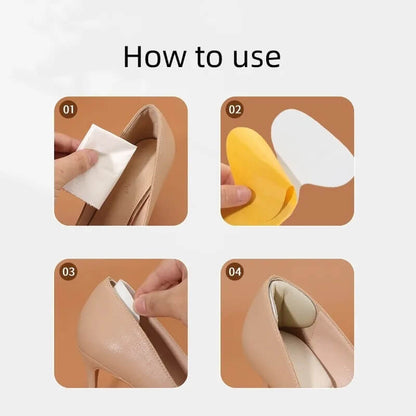 How to use

01

02

03

04