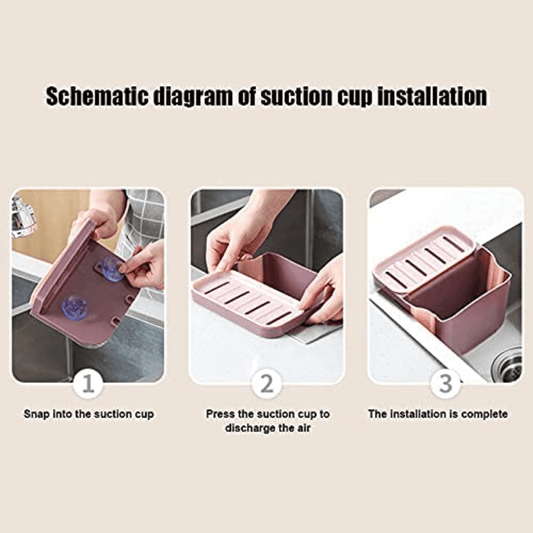 Schematic diagram of suction cup installation

1

Snap into the suction cup

2

Press the suction cup to discharge the air

3

The installation is complete