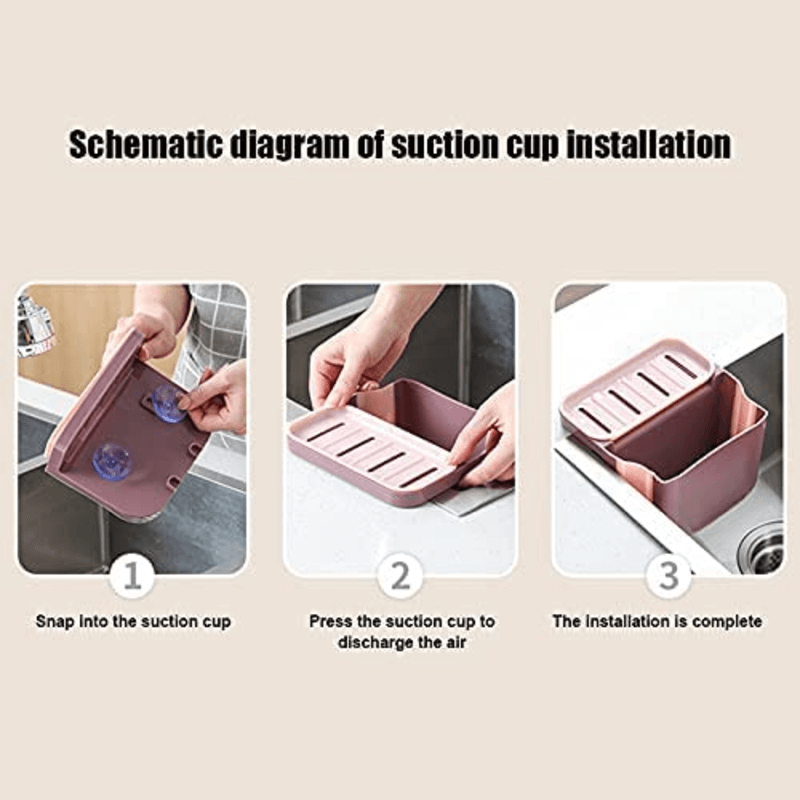 Schematic diagram of suction cup installation

1

Snap into the suction cup

2

Press the suction cup to discharge the air

3

The installation is complete