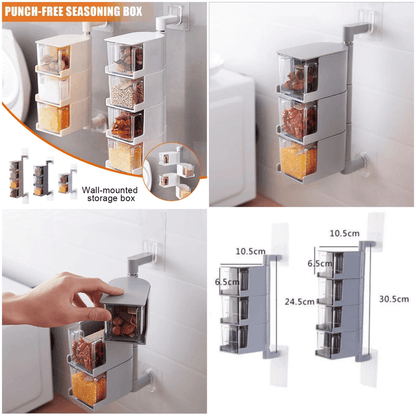 PUNCH-FREE SEASONING BOX

Wall-mounted storage box

10.5cm
6.5cm

10.5cm
6.5cm
24.5cm
30.5cm