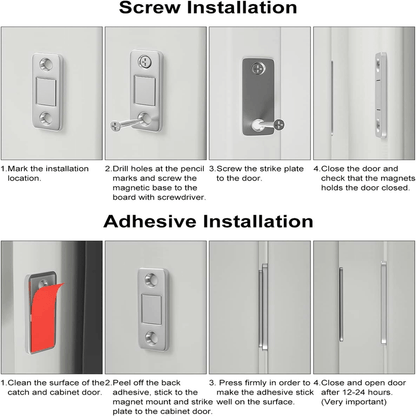 Screw Installation

1.Mark the installation location.

2.Drill holes at the pencil marks and screw the magnetic base to the board with screwdriver.

3.Screw the strike plate to the door.

4.Close the door and check that the magnets holds the door closed.

Adhesive Installation

1.Clean the surface of the catch and cabinet door.

2.Peel off the back adhesive, stick to the magnet mount and strike plate to the cabinet door.

3. Press firmly in order to make the adhesive stick well on the surface.

4.Close and open door after 12-24 hours. (Very important)