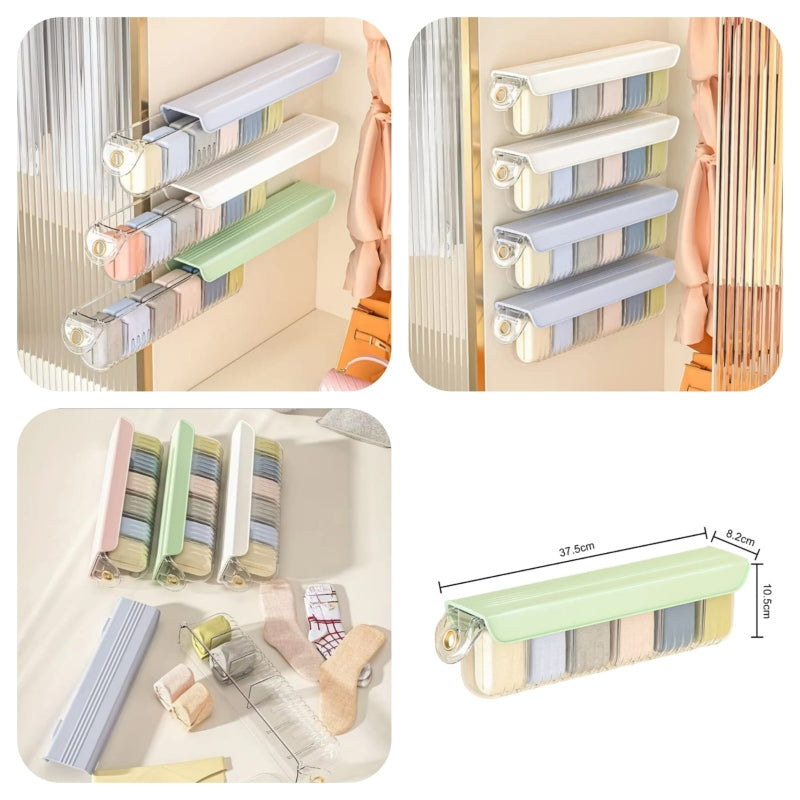 37.5cm
8.2cm
10.5cm