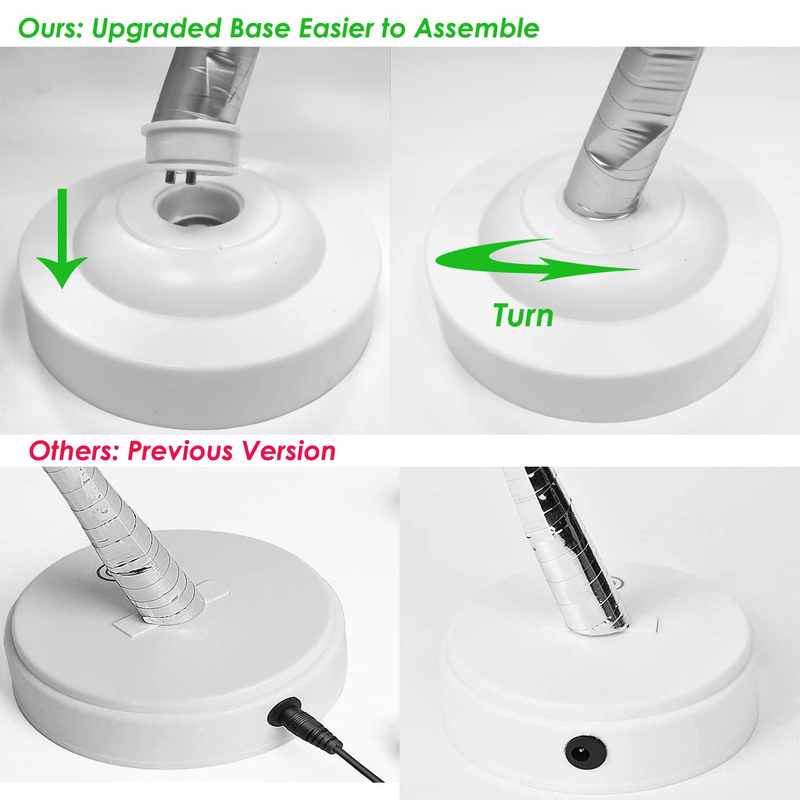 Ours: Upgraded Base Easier to Assemble

Turn

Others: Previous Version