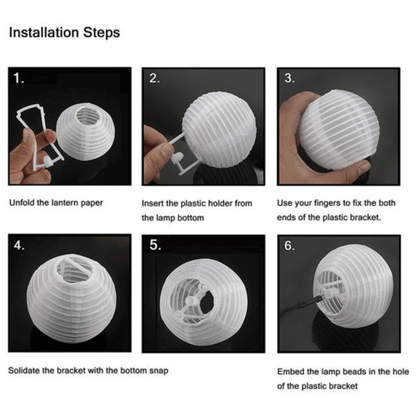 Installation Steps

1.

Unfold the lantern paper

2.

Insert the plastic holder from the lamp bottom

3.

Use your fingers to fix the both ends of the plastic bracket.

4.

5.

Solidate the bracket with the bottom snap

6.

Embed the lamp beads in the hole of the plastic bracket